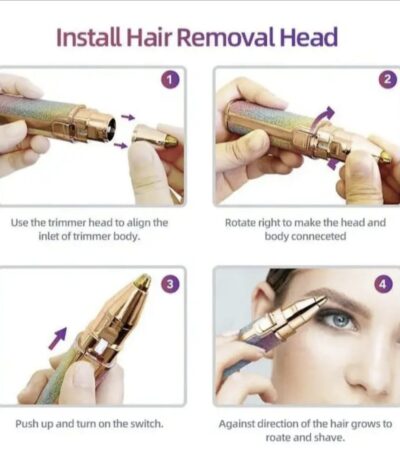 Install Hair Removal Head

1

Use the trimmer head to align the inlet of trimmer body.

2

Rotate right to make the head and body conneceted

3

Push up and turn on the switch.

4

Against direction of the hair grows to roate and shave.